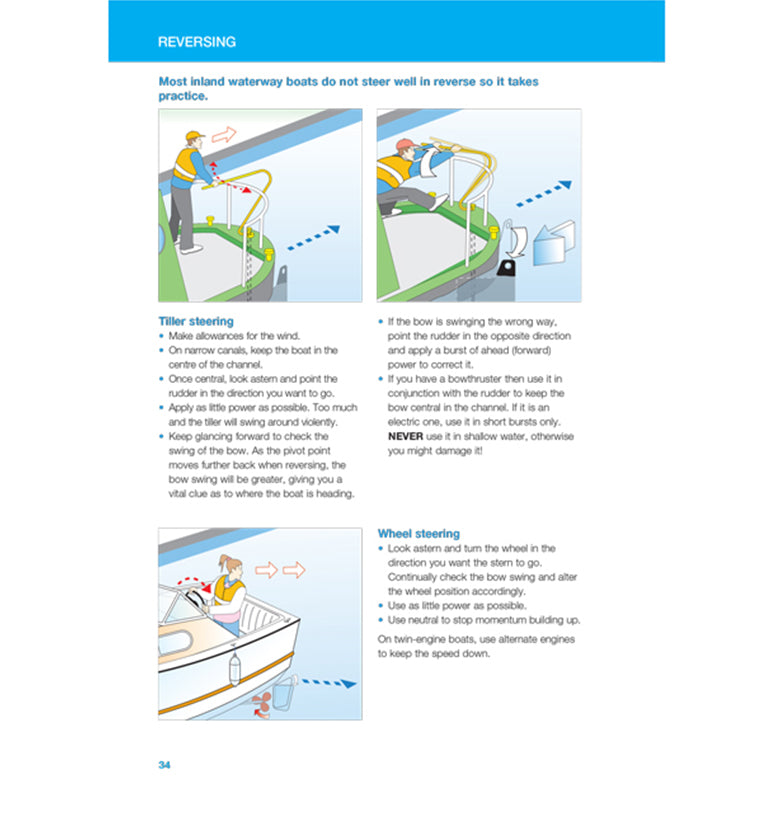 REVERSING

Most inland waterway boats do not steer well in reverse so it takes practice.

Tiller steering
• Make allowances for the wind.
• On narrow canals, keep the boat in the centre of the channel.
• Once central, look astern and point the rudder in the direction you want to go.
• Apply as little power as possible. Too much and the tiller will swing around violently.
• Keep glancing forward to check the swing of the bow. As the pivot point moves further back when reversing, the bow swing will be greater, giving you a vital clue as to where the boat is heading.
• If the bow is swinging the wrong way, point the rudder in the opposite direction and apply a burst of ahead (forward) power to correct it.
• If you have a bowthruster then use it in conjunction with the rudder to keep the bow central in the channel. If it is an electric one, use it in short bursts only. NEVER use it in shallow water, otherwise you might damage it!

Wheel steering
• Look astern and turn the wheel in the direction you want the stern to go. Continually check the bow swing and alter the wheel position accordingly.
• Use as little power as possible.
• Use neutral to stop momentum building up.

On twin-engine boats, use alternate engines to keep the speed down.

34