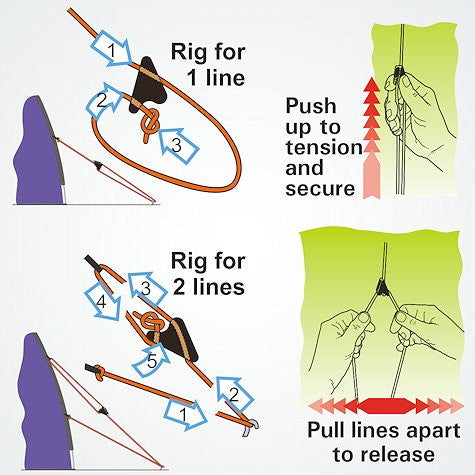 1
Rig for 1 line
2
3
Push up to tension and secure

Rig for 2 lines
3
4
5
2
1
Pull lines apart to release